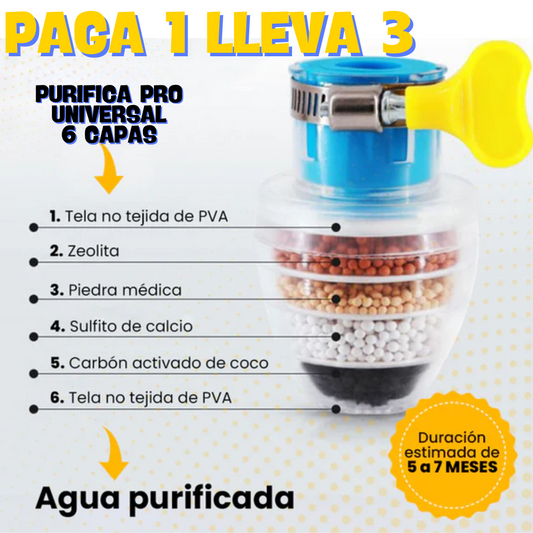 PAGA 1 LLEVA 3

PURIFICA PRO UNIVERSAL 6 CAPAS

1. Tela no tejida de PVA
2. Zeolita
3. Piedra médica
4. Sulfito de calcio
5. Carbón activado de coco
6. Tela no tejida de PVA

Agua purificada

Duración estimada de 5 a 7 MESES